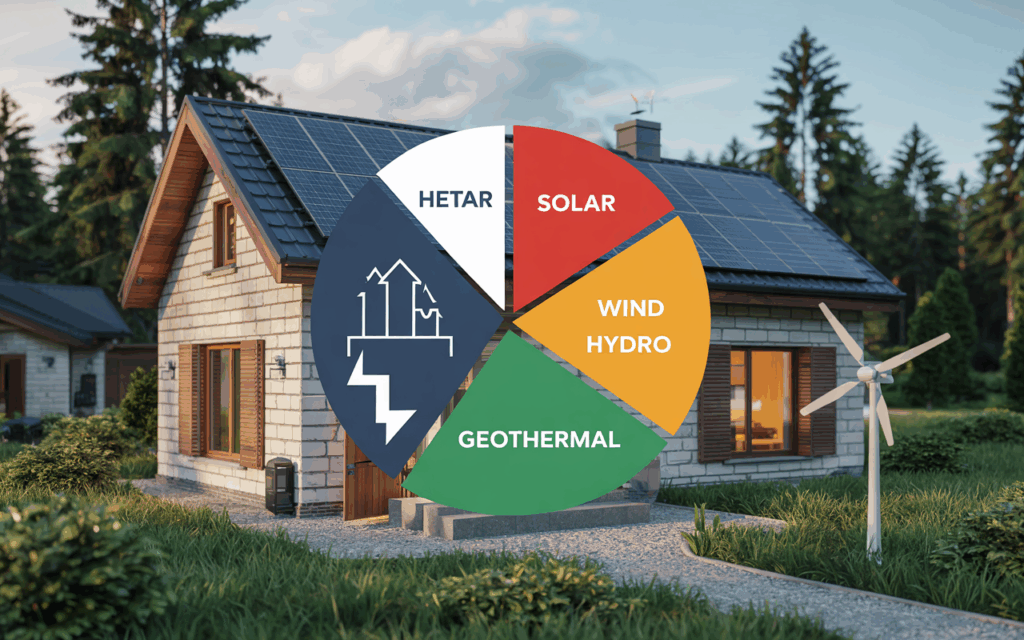 HETAR
SOLAR
WIND
HYDRO
GEOTHERMAL