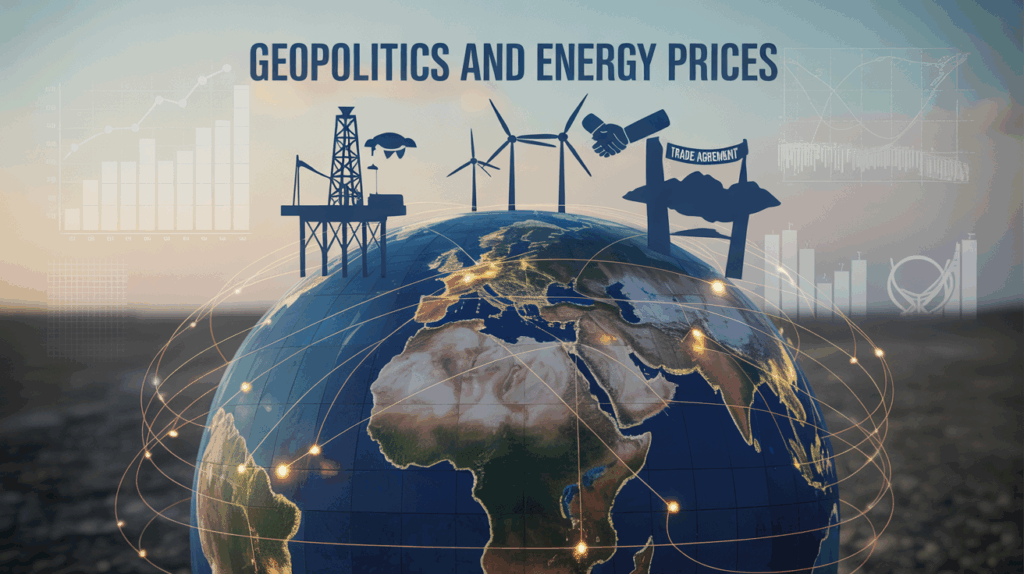 GEOPOLITICS AND ENERGY PRICES

TRADE AGREMENT